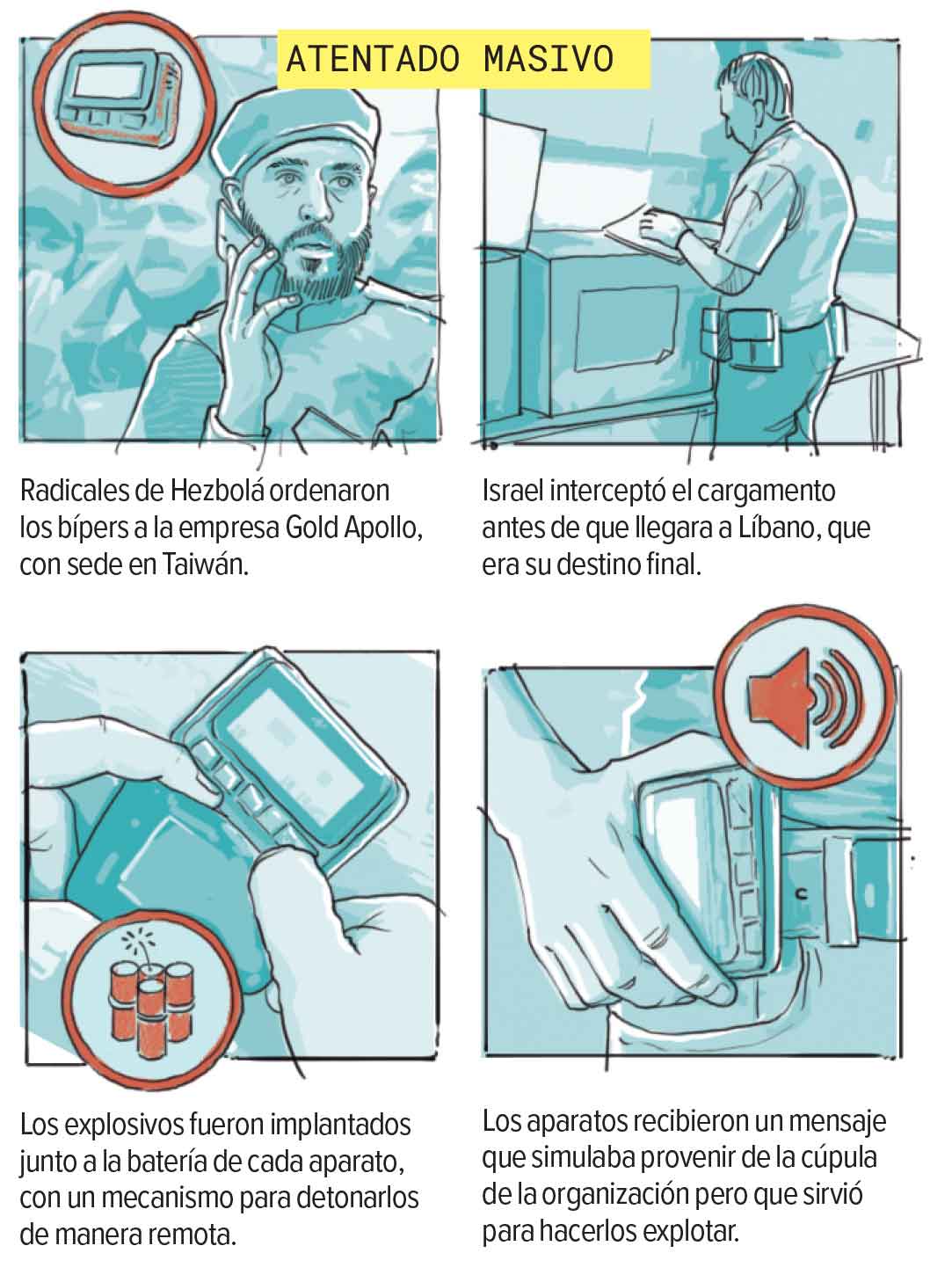 ATENTADO MASIVO

Radicales de Hezbolá ordenaron los bípers a la empresa Gold Apollo, con sede en Taiwán.

Israel interceptó el cargamento antes de que llegara a Líbano, que era su destino final.

Los explosivos fueron implantados junto a la batería de cada aparato, con un mecanismo para detonarlos de manera remota.

Los aparatos recibieron un mensaje que simulaba provenir de la cúpula de la organización pero que sirvió para hacerlos explotar.